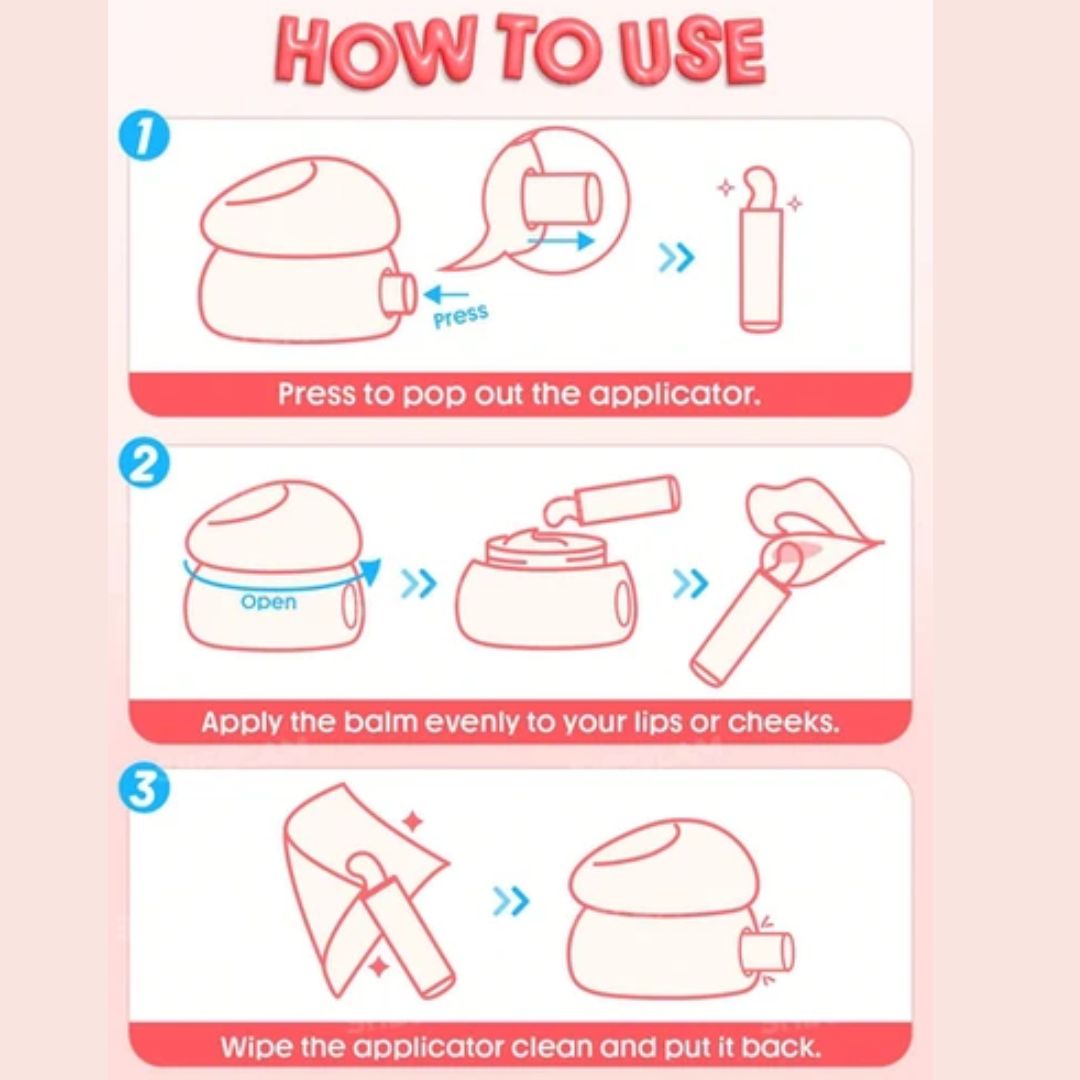 HOW TO USE

1

Press

Press to pop out the applicator.

2

Open

Apply the balm evenly to your lips or cheeks.

3

Wipe the applicator clean and put it back.