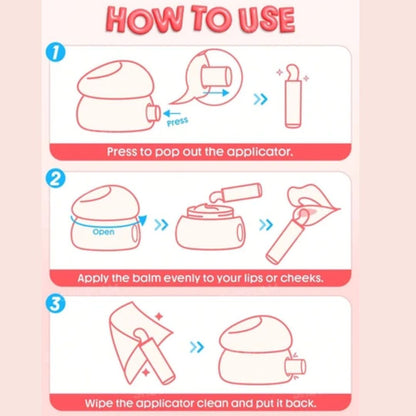 HOW TO USE

1

Press

Press to pop out the applicator.

2

Open

Apply the balm evenly to your lips or cheeks.

3

Wipe the applicator clean and put it back.